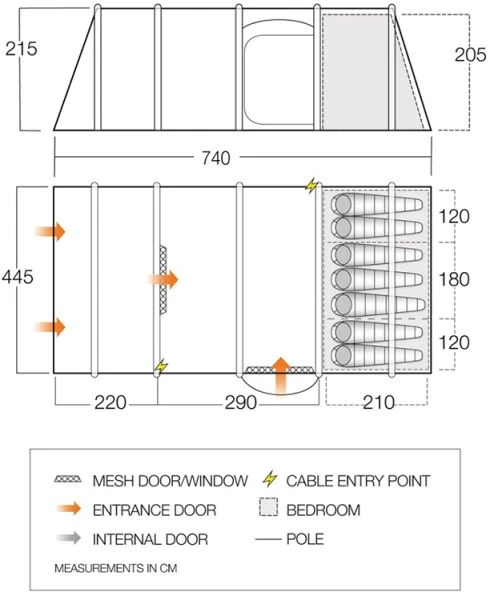 215

205

740

445

120

180

120

220

290

210

MESH DOOR/WINDOW

CABLE ENTRY POINT

ENTRANCE DOOR

BEDROOM

INTERNAL DOOR

POLE

MEASUREMENTS IN CM