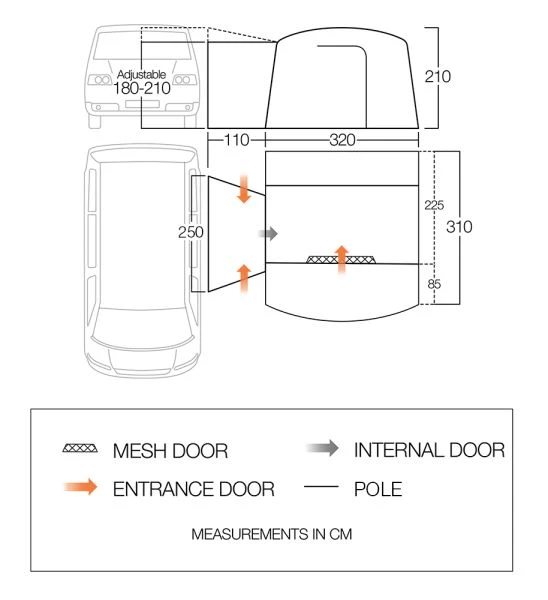 Adjustable 180-210

210

110

320

250

225

310

85

MESH DOOR

INTERNAL DOOR

ENTRANCE DOOR

POLE

MEASUREMENTS IN CM